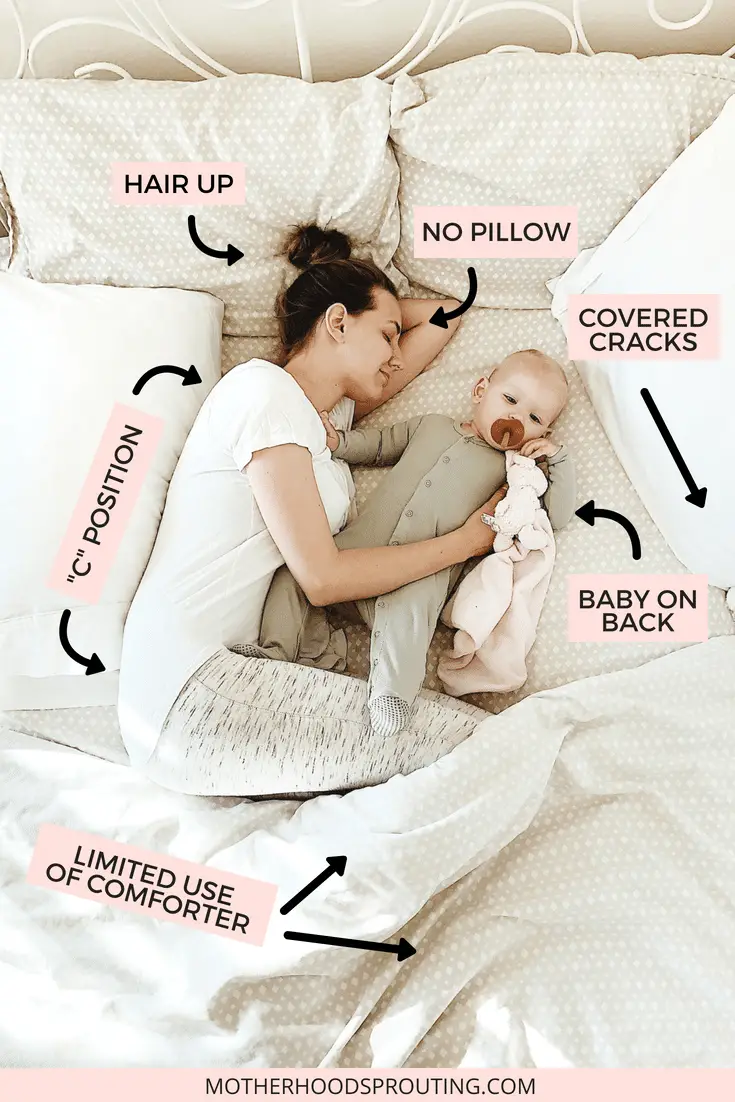 HAIR UP

NO PILLOW

COVERED CRACKS

"C" POSITION

BABY ON BACK

LIMITED USE OF COMFORTER

MOTHERHOODSPROUTING.COM